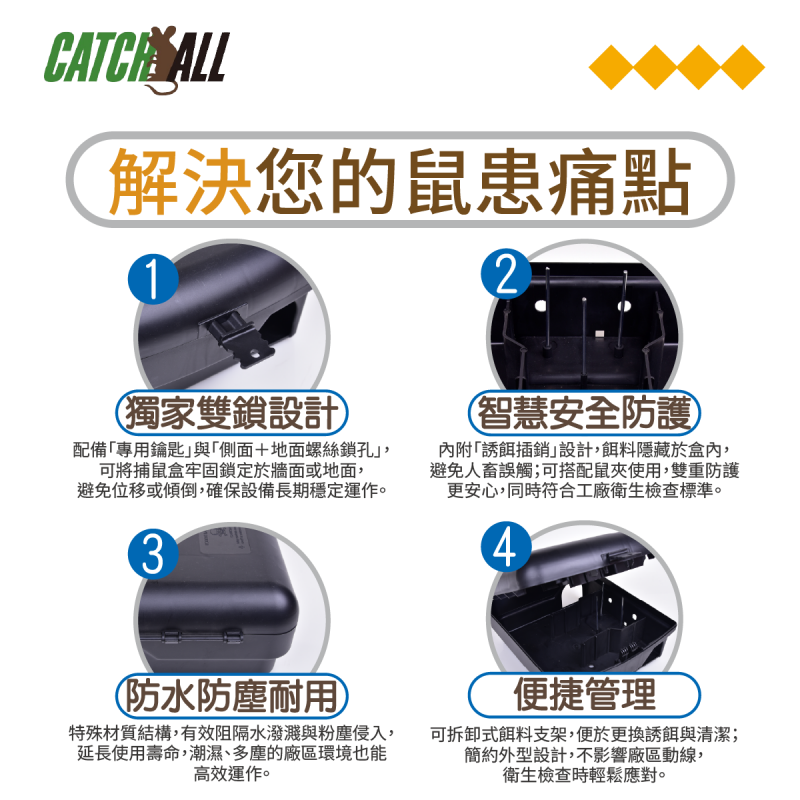 CATCH ALL

解決您的鼠患痛點

1

獨家雙鎖設計

配備「專用鑰匙」與「側面＋地面螺絲鎖孔」，可將捕鼠盒牢固鎖定於牆面或地面，避免位移或傾倒，確保設備長期穩定運作。

2

智慧安全防護

內附「誘餌插銷」設計，餌料隱藏於盒內，避免人畜誤觸；可搭配鼠夾使用，雙重防護更安心，同時符合工廠衛生檢查標準。

3

防水防塵耐用

特殊材質結構，有效阻隔水潑濺與粉塵侵入，延長使用壽命，潮濕、多塵的廠區環境也能高效運作。

4

便捷管理

可拆卸式餌料支架，便於更換誘餌與清潔；簡約外型設計，不影響廠區動線，衛生檢查時輕鬆應對。