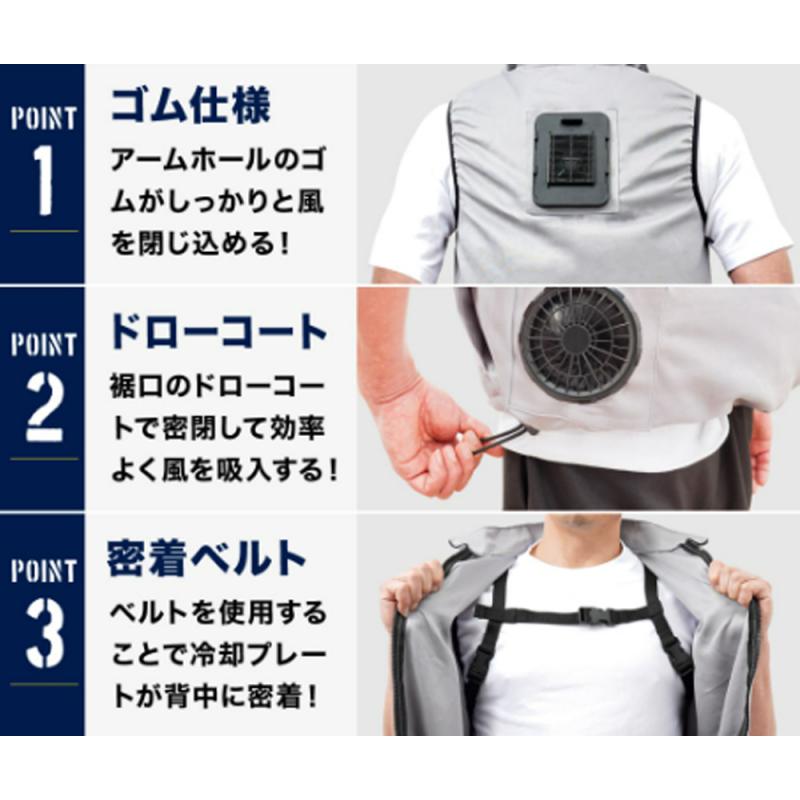 POINT
1

ゴム仕様

アームホールのゴムがしっかりと風を閉じ込める！

POINT
2

ドローコート

裾口のドローコートで密閉して効率よく風を吸入する！

POINT
3

密着ベルト

ベルトを使用することで冷却プレートが背中に密着！