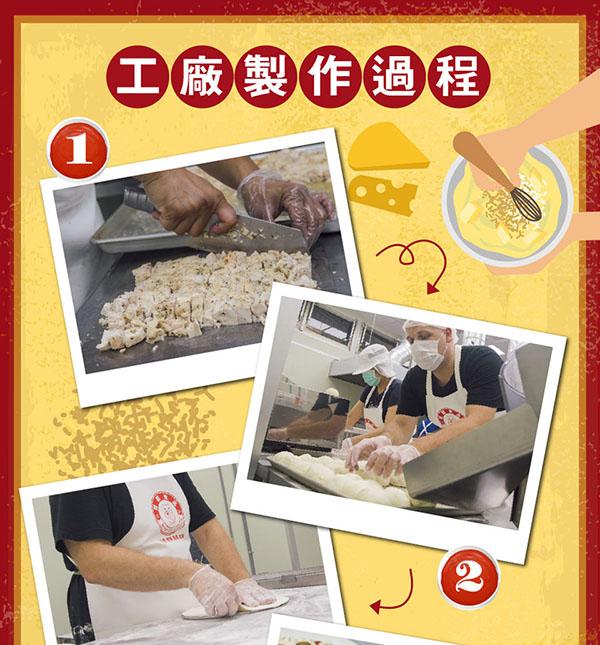 工廠製作過程

1

2