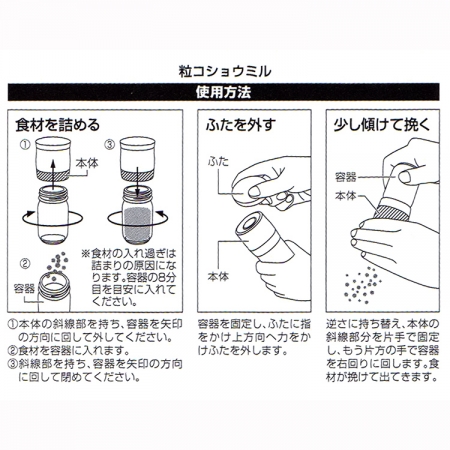 粒コショウミル

使用方法

食材を詰める

①

③

本体

②

容器

※食材の入れ過ぎは詰まりの原因になります。容器の8分目を目安に入れてください。

①本体の斜線部を持ち、容器を矢印の方向に回して外してください。
②食材を容器に入れます。
③斜線部を持ち、容器を矢印の方向に回して閉めてください。

ふたを外す

ふた

本体

容器を固定し、ふたに指をかけ上方向へ力をかけふたを外します。

少し傾けて挽く

容器

本体

逆さに持ち替え、本体の斜線部分を片手で固定し、もう片方の手で容器を右回りに回します。食材が挽けて出てきます。