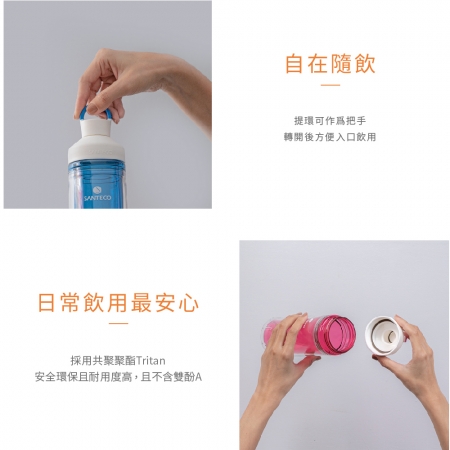 SANTECO

自在隨飲

提環可作爲把手
轉開後方便入口飲用

日常飲用最安心

採用共聚聚酯Tritan
安全環保且耐用度高，且不含雙酚A